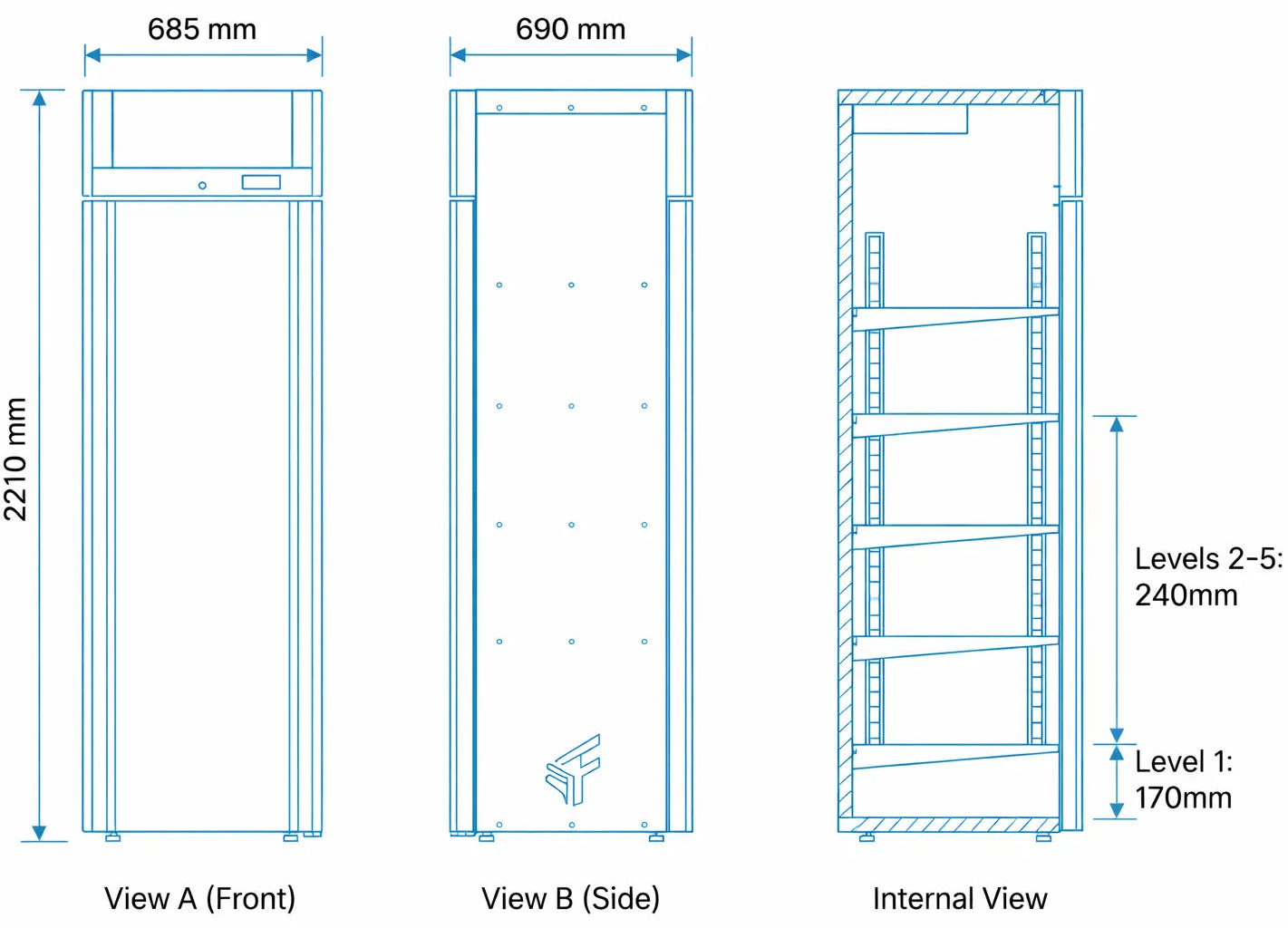 685 mm

690 mm

2210 mm

Levels 2-5: 240mm

Level 1: 170mm

View A (Front)

View B (Side)

Internal View